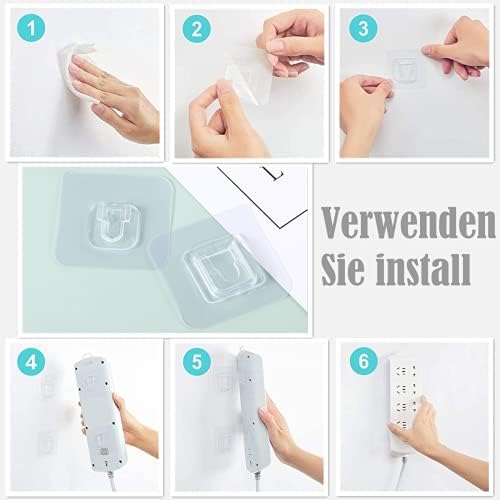 1

2

3

Verwenden Sie install

4

5

6